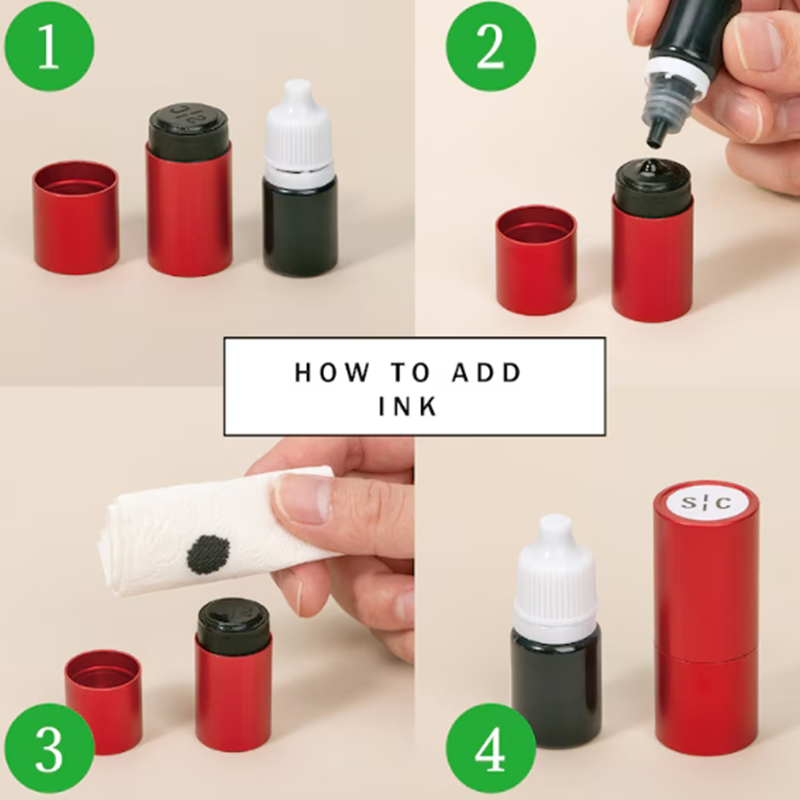 1

2

HOW TO ADD INK

3

4

S|C