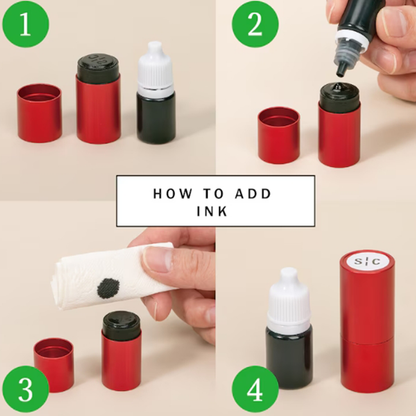 1

2

HOW TO ADD INK

3

4

S|C