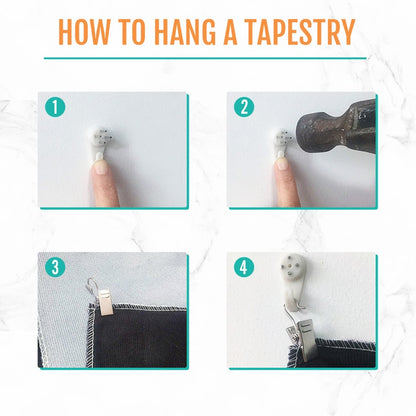 HOW TO HANG A TAPESTRY

1

2

3

4